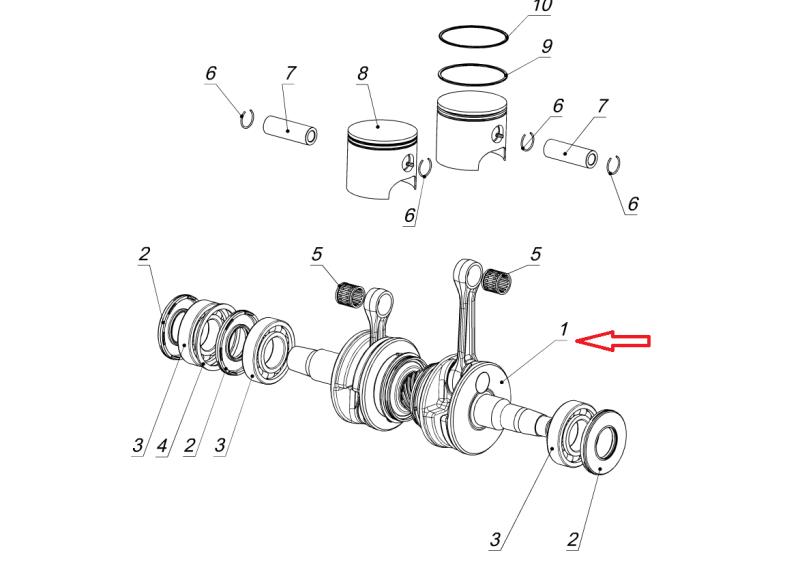 10
9
6
7
8
6
7
6
6
2
5
5
1
3
4
2
3
3
2