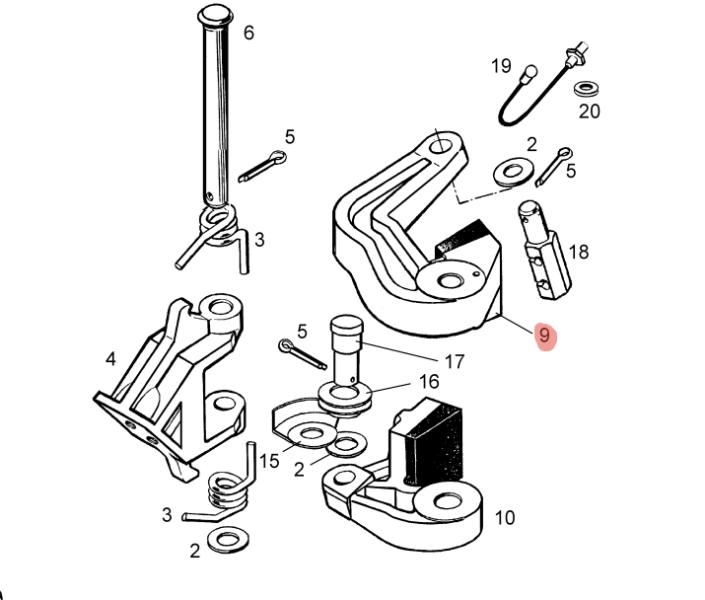 6
19
20
5
2
5
3
18
9
4
5
17
16
15
2
3
10
2