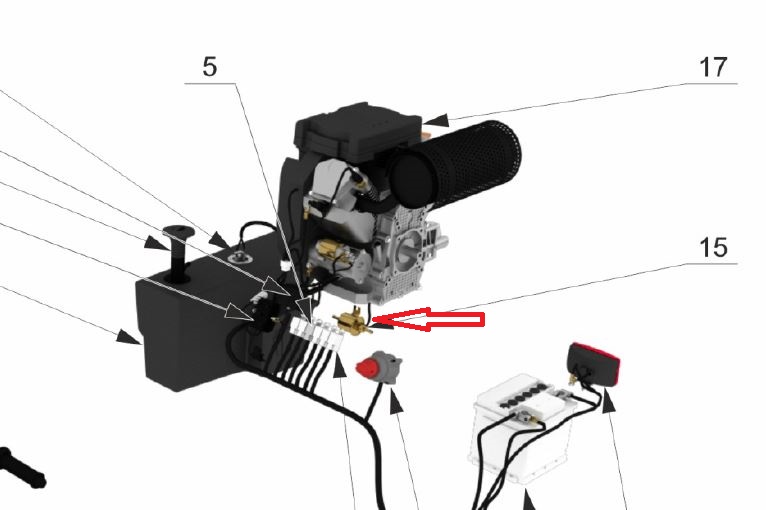 5

17

15