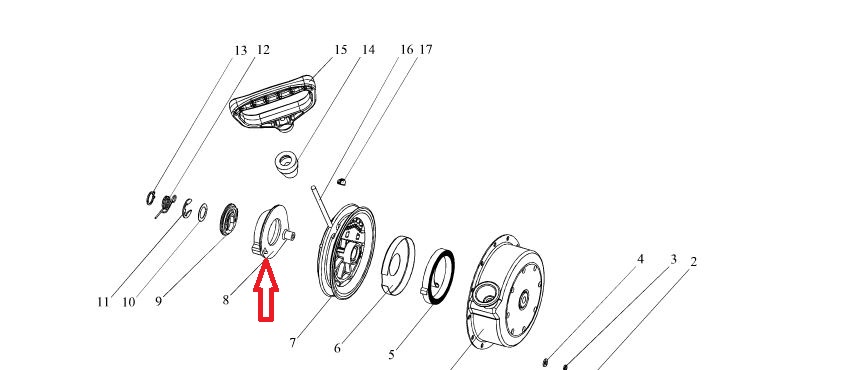 13 12 15 14 16 17

11 10 9 8 7 6 5 4 3 2