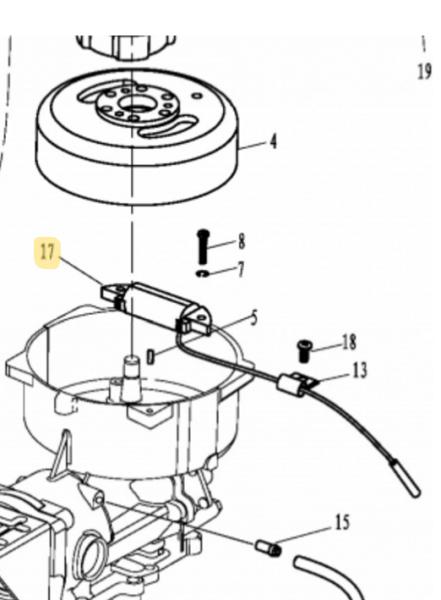 19
4
17
8
7
5
18
13
15