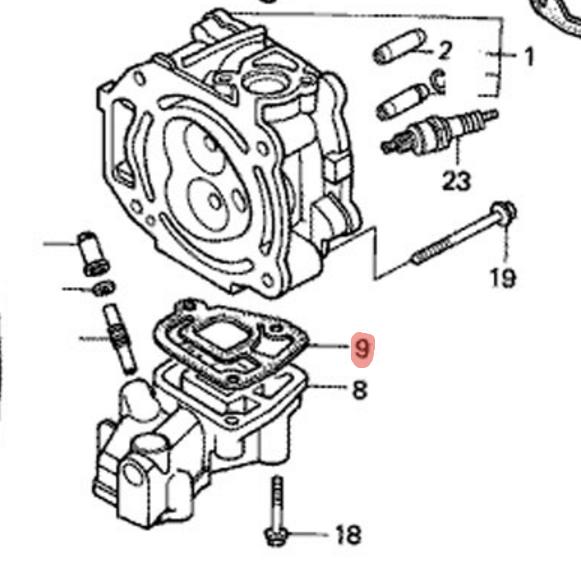 2
1
23
19
9
8
18