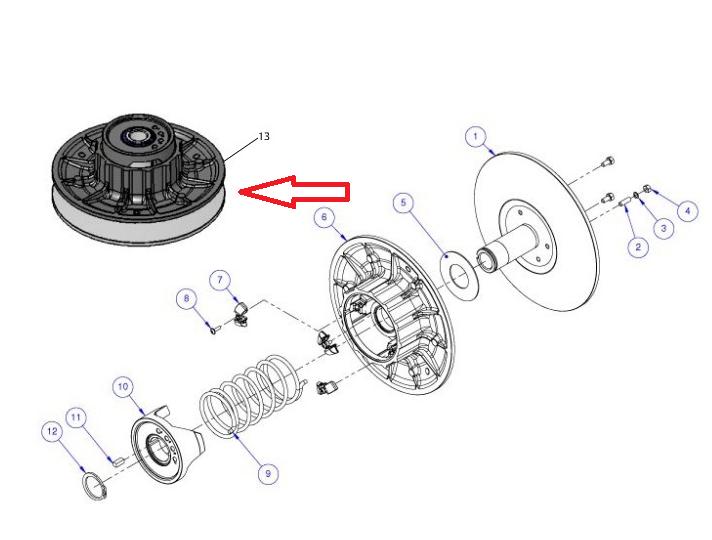 13
1
4
3
2
5
6
7
8
10
11
12
9