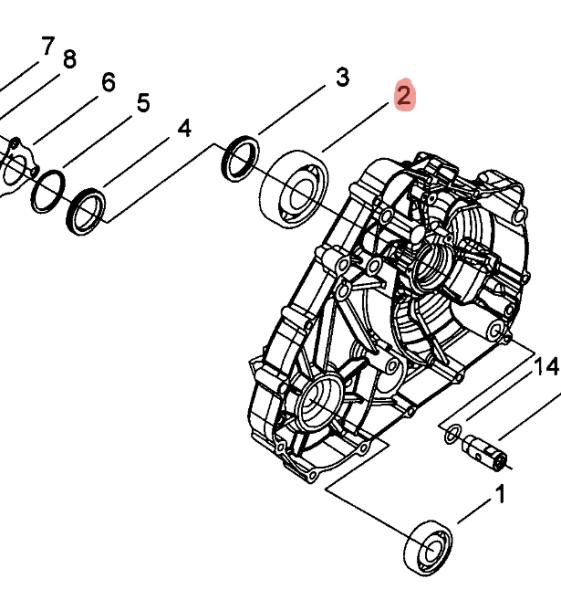 7
8
6
5
4
3
2
14
1